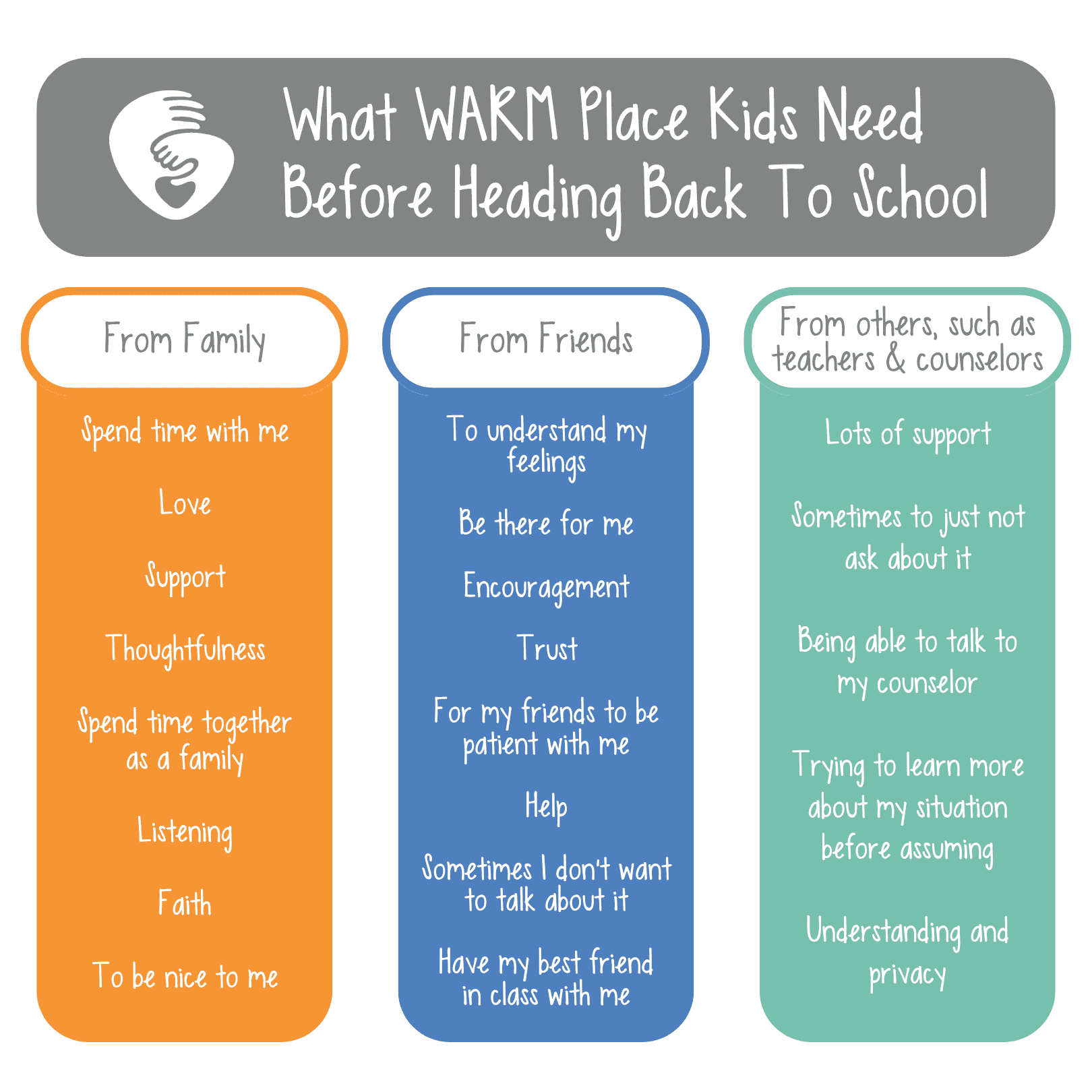 What WARM Place Kids Need Before Heading Back To School

From Family

Spend time with me

Love

Support

Thoughtfulness

Spend time together as a family

Listening

Faith

To be nice to me

From Friends

To understand my feelings

Be there for me

Encouragement

Trust

For my friends to be patient with me

Help

Sometimes I don't want to talk about it

Have my best friend in class with me

From others, such as teachers & counselors

Lots of support

Sometimes to just not ask about it

Being able to talk to my counselor

Trying to learn more about my situation before assuming

Understanding and privacy