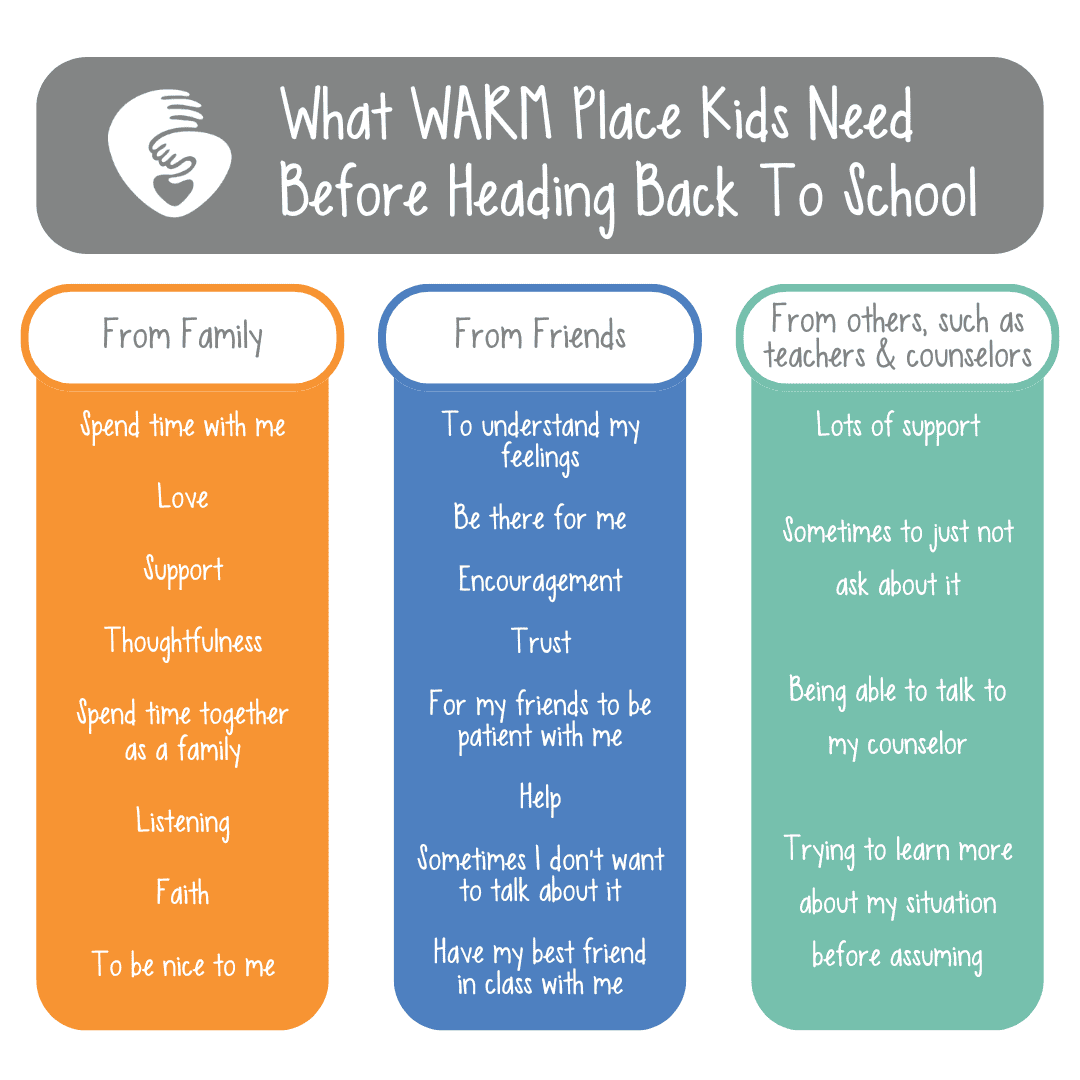 What WARM Place Kids Need Before Heading Back To School

From Family

Spend time with me

Love

Support

Thoughtfulness

Spend time together as a family

Listening

Faith

To be nice to me

From Friends

To understand my feelings

Be there for me

Encouragement

Trust

For my friends to be patient with me

Help

Sometimes I don't want to talk about it

Have my best friend in class with me

From others, such as teachers & counselors

Lots of support

Sometimes to just not ask about it

Being able to talk to my counselor

Trying to learn more about my situation before assuming